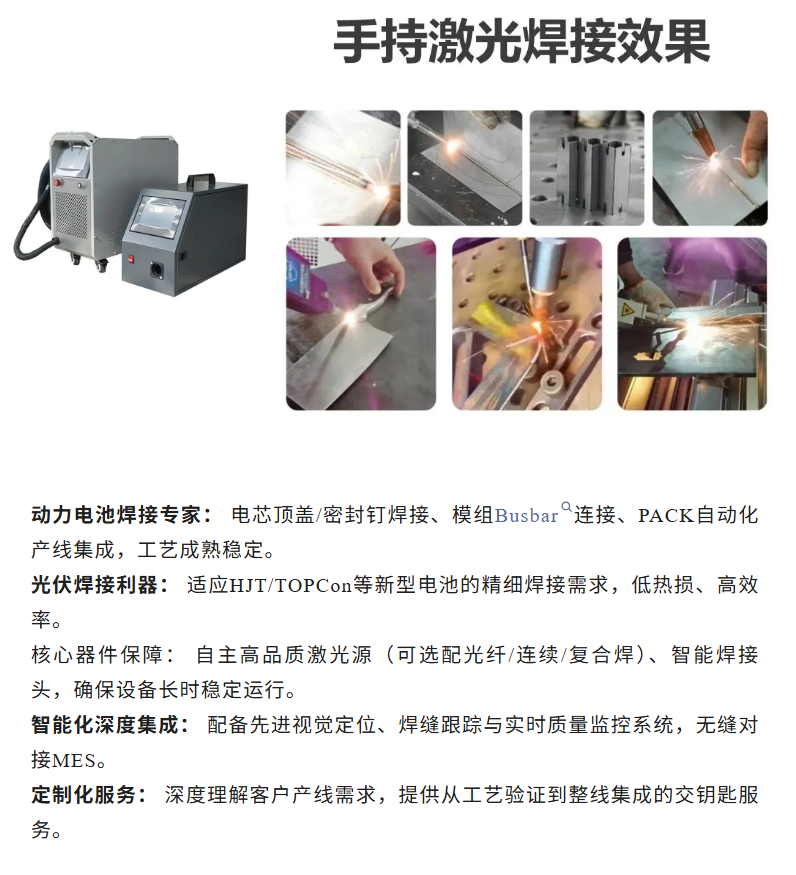 手持激光焊接效果

动力电池焊接专家： 电芯顶盖/密封钉焊接、模组Busbar连接、PACK自动化产线集成，工艺成熟稳定。

光伏焊接利器： 适应HJT/TOPCon等新型电池的精细焊接需求，低热损、高效率。

核心器件保障： 自主高品质激光源（可选配光纤/连续/复合焊）、智能焊接头，确保设备长时稳定运行。

智能化深度集成： 配备先进视觉定位、焊缝跟踪与实时质量监控系统，无缝对接MES。

定制化服务： 深度理解客户产线需求，提供从工艺验证到整线集成的交钥匙服务。